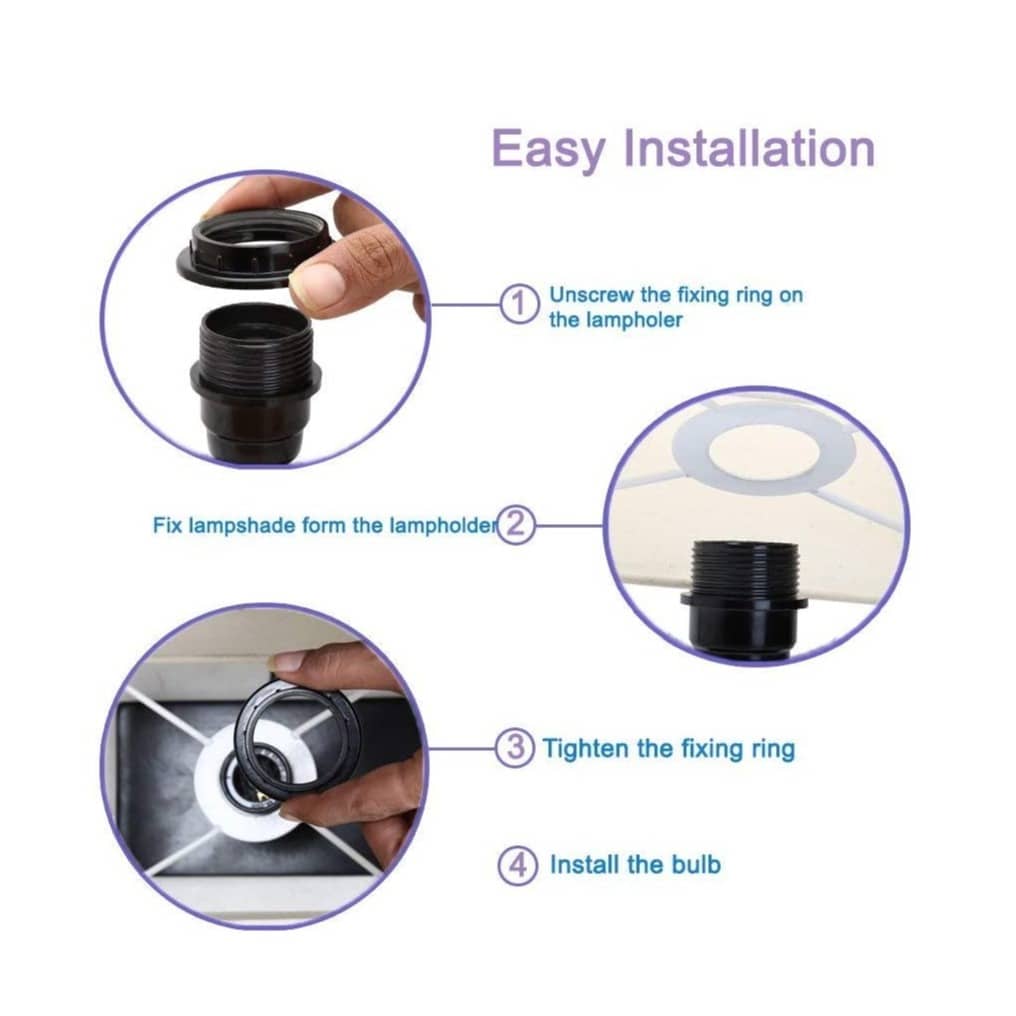 Easy Installation

1 Unscrew the fixing ring on the lampholer

Fix lampshade form the lampholder 2

3 Tighten the fixing ring

4 Install the bulb